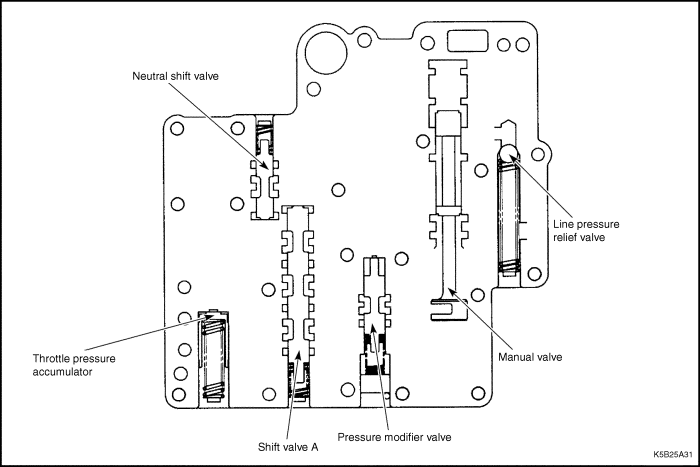 Neutral shift valve

Line pressure relief valve

Throttle pressure accumulator

Manual valve

Shift valve A

Pressure modifier valve

K5B25A31