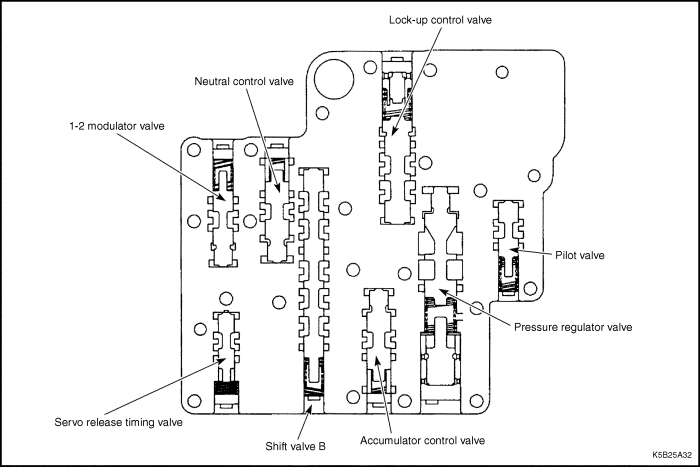 Lock-up control valve

Neutral control valve

1-2 modulator valve

Pilot valve

Pressure regulator valve

Servo release timing valve

Shift valve B

Accumulator control valve

K5B25A32