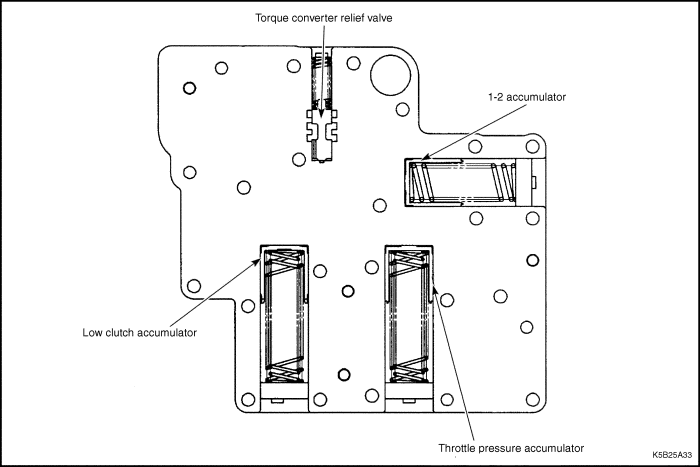 Torque converter relief valve

1-2 accumulator

Low clutch accumulator

Throttle pressure accumulator

K5B25A33