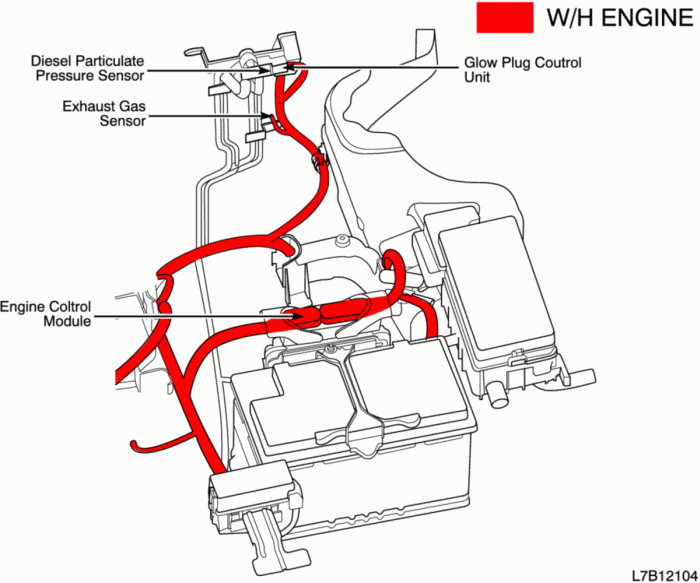 W/H ENGINE

Diesel Particulate Pressure Sensor

Glow Plug Coutrol Unit

Exhaust Gas Sensor

Engine Coltrol Module

L7B12104