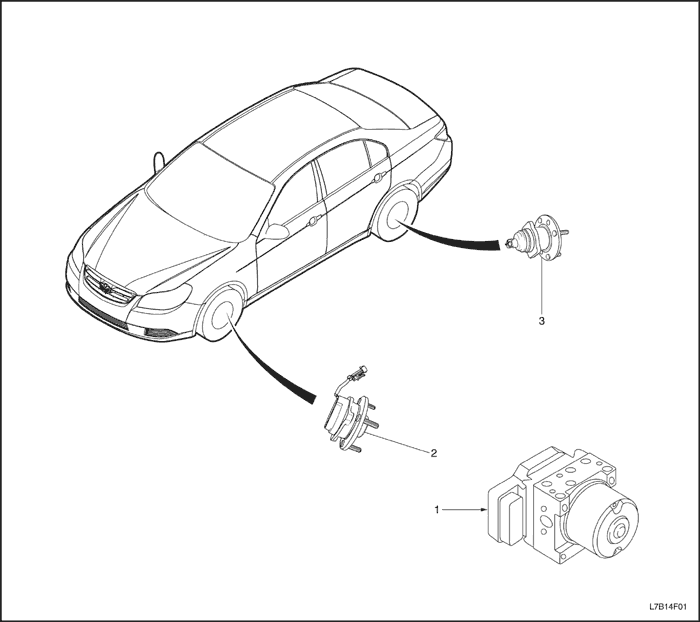 3

2

1

L7B14F01