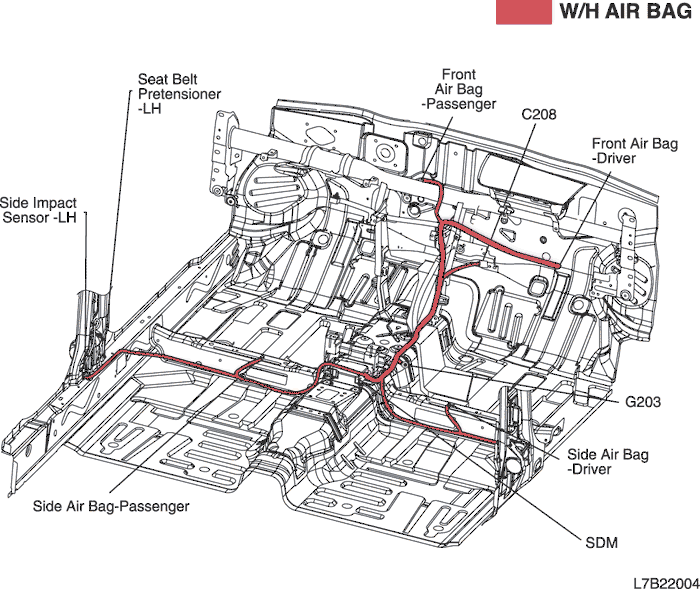 W/H AIR BAG

Seat Belt Pretensioner -LH

Front Air Bag -Passenger

C208

Front Air Bag -Driver

Side Impact Sensor -LH

G203

Side Air Bag -Driver

Side Air Bag-Passenger

SDM

L7B22004