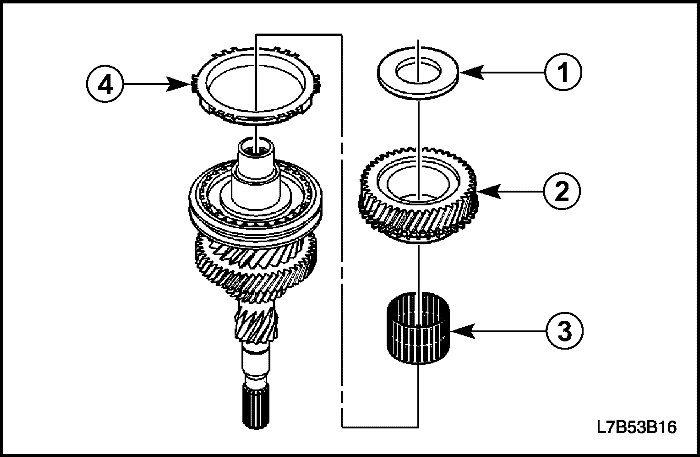 4
1
2
3
L7B53B16