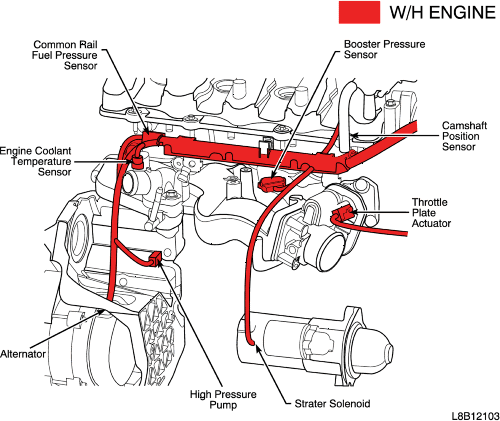 W/H ENGINE

Common Rail Fuel Pressure Sensor

Booster Pressure Sensor

Camshaft Position Sensor

Engine Coolant Temperature Sensor

Throttle Plate Actuator

Alternator

High Pressure Pump

Strater Solenoid

L8B12103