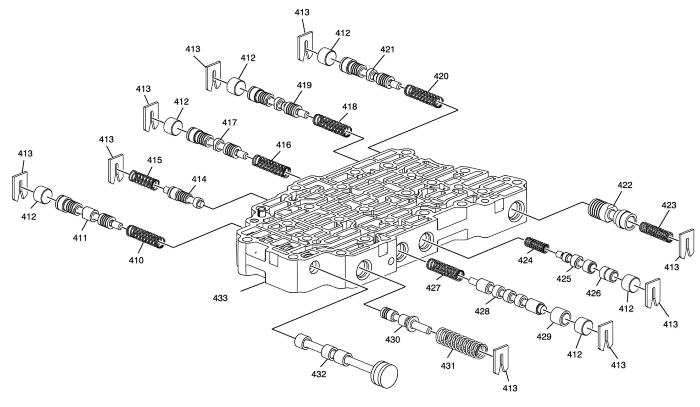 413
412
421
420
413
412
419
418
413
412
417
416
413
415
414
413
412
411
410
422
423
413
424
425
426
412
413
427
428
429
412
413
433
430
431
413
432