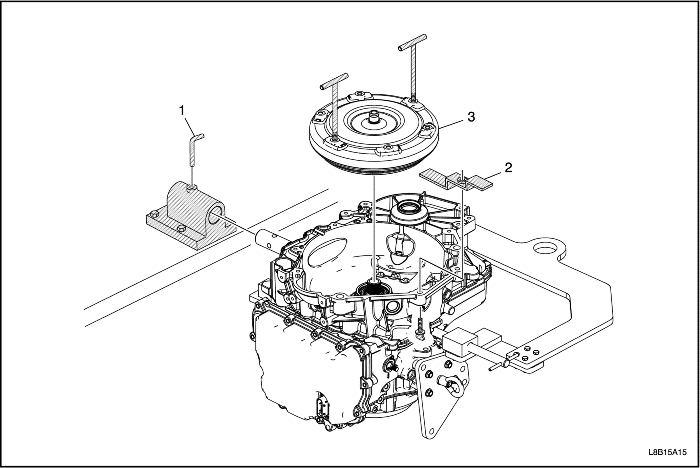 1
3
2
L8B15A15