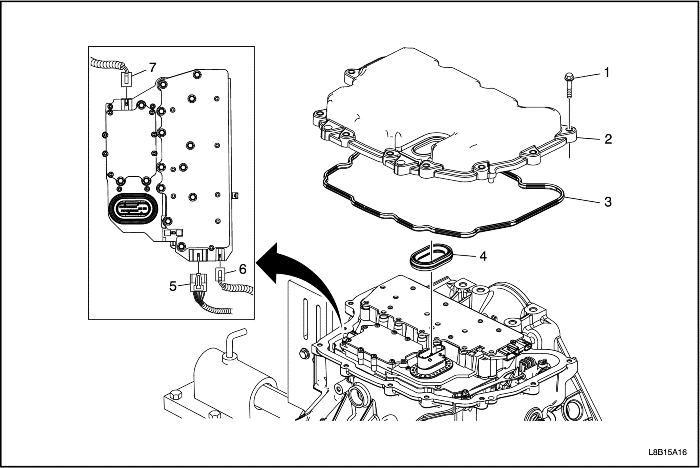 7
1
2
3
4
6
5
L8B15A16