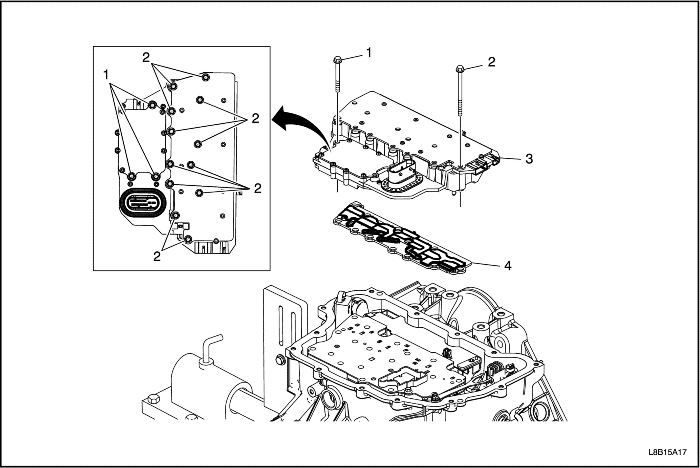 2
1
2
2
2
1
2
3
4
L8B15A17