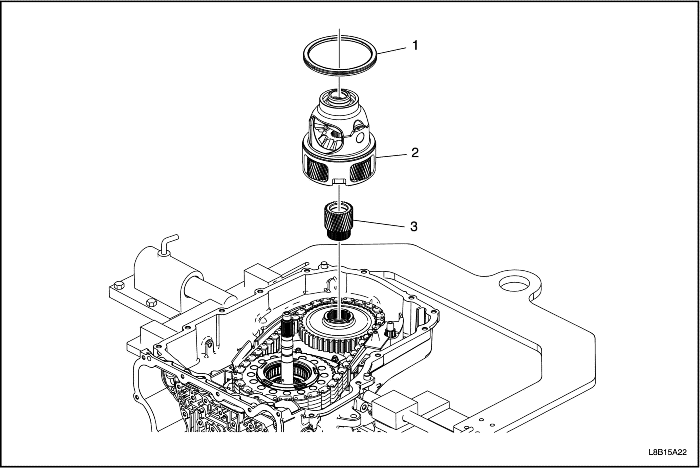 1
2
3
L8B15A22