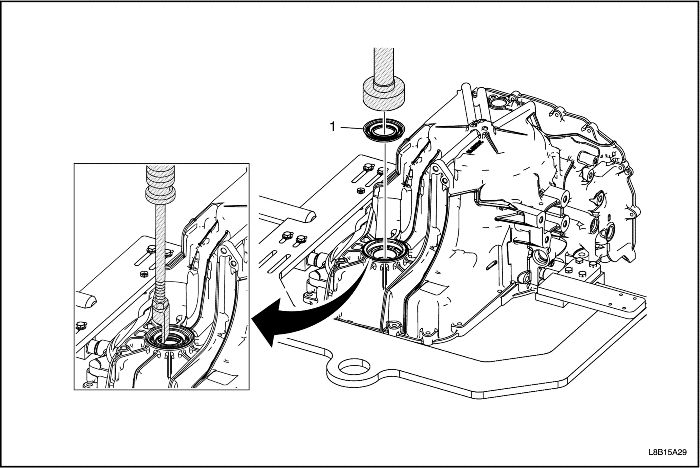 1

L8B15A29