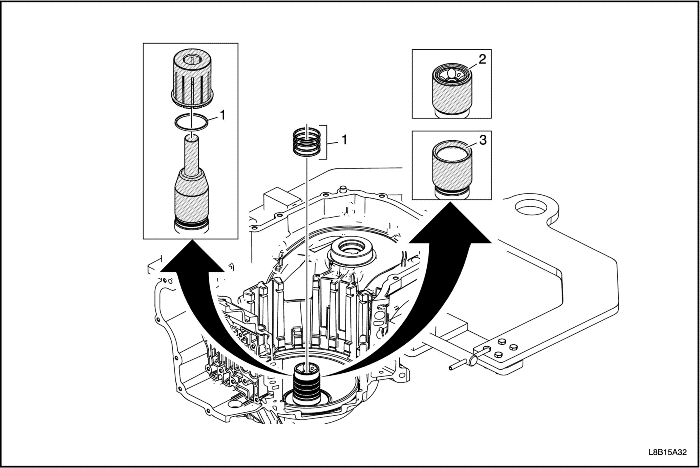 1
1
2
3
L8B15A32