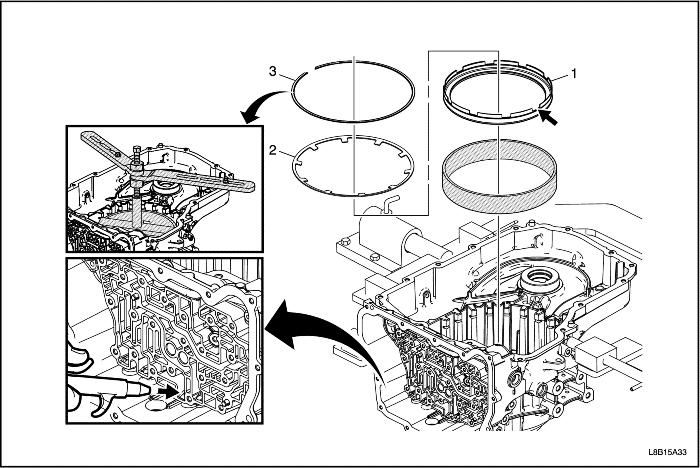 3
1
2
L8B15A33