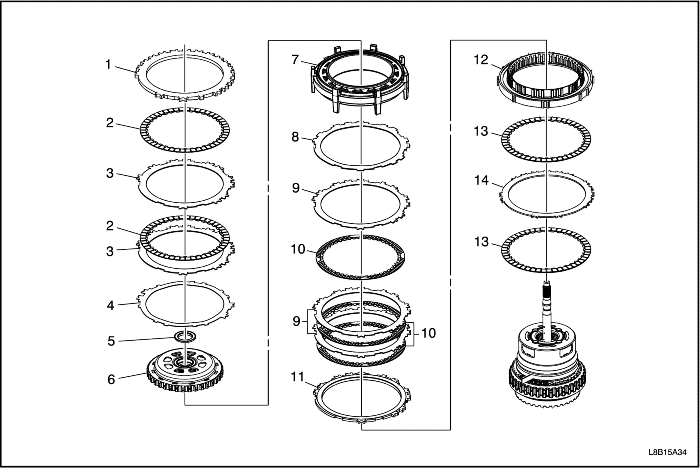 1
2
3
2
3
4
5
6
7
8
9
10
9
10
11
12
13
14
13
L8B15A34