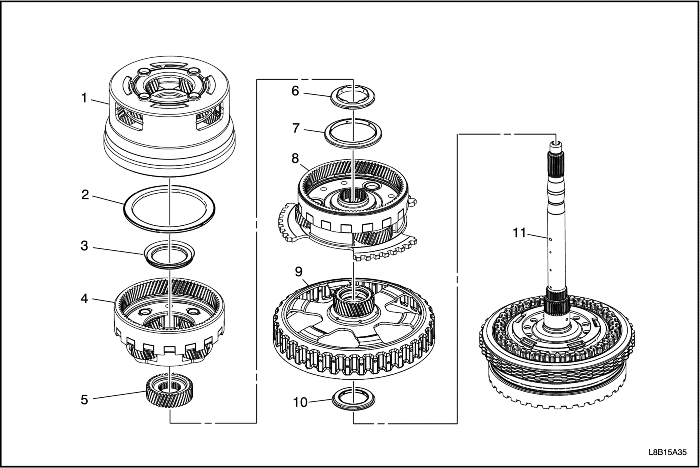 1
2
3
4
5
6
7
8
9
10
11
L8B15A35