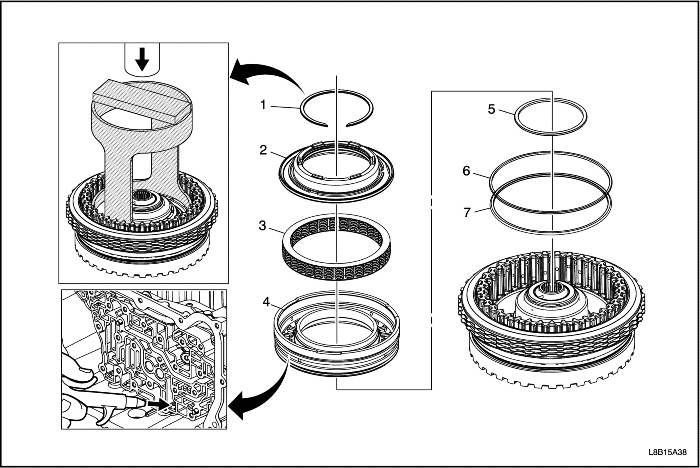 1
2
3
4
5
6
7
L8B15A38