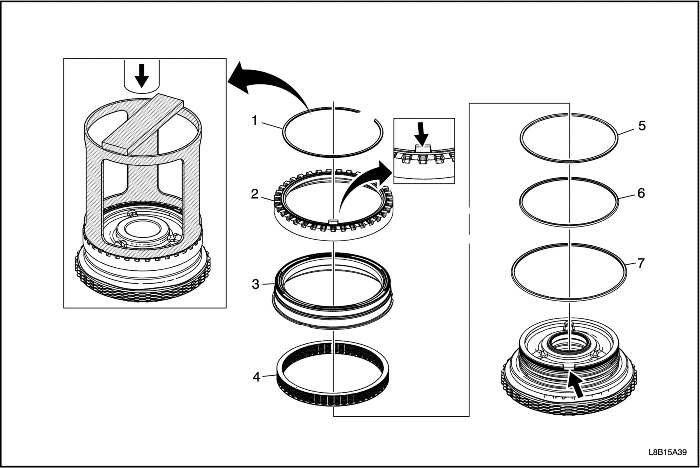 1
2
3
4
5
6
7
L8B15A39