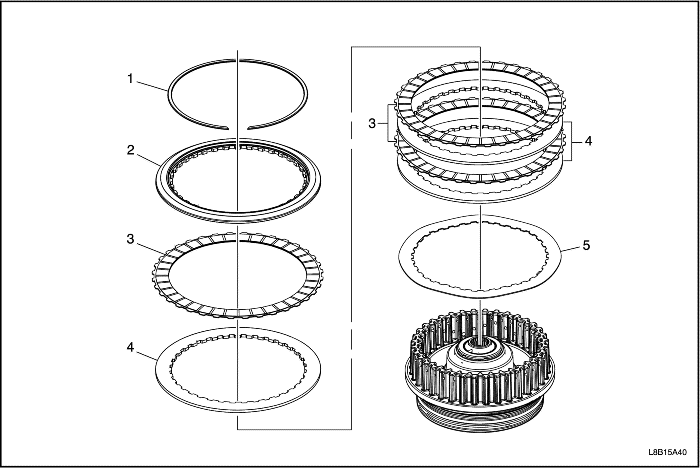 1
2
3
4
3
4
5
L8B15A40