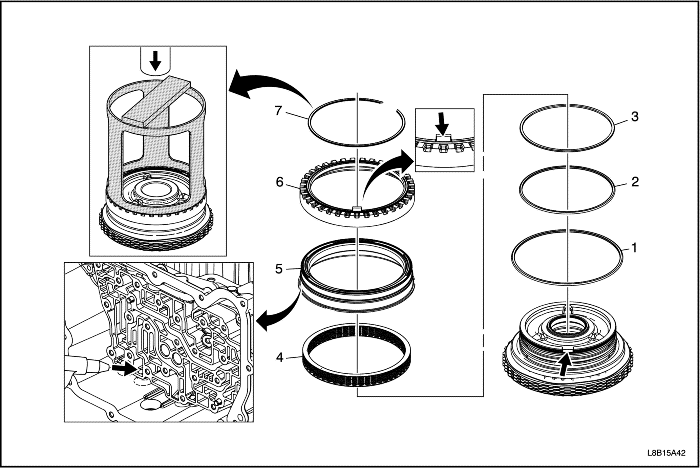 7
6
5
4
3
2
1
L8B15A42