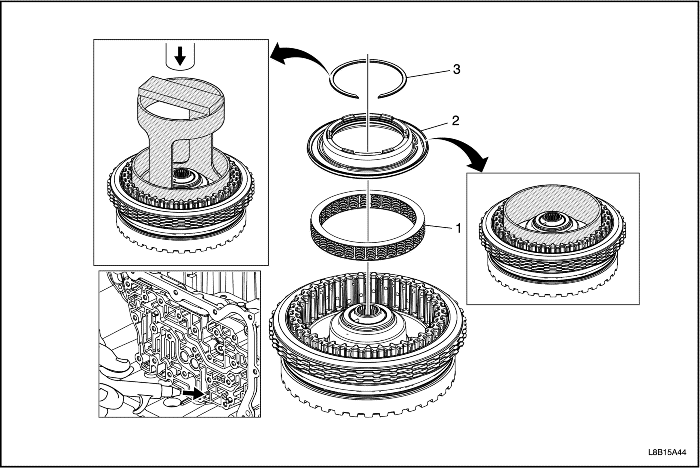 3
2
1
L8B15A44