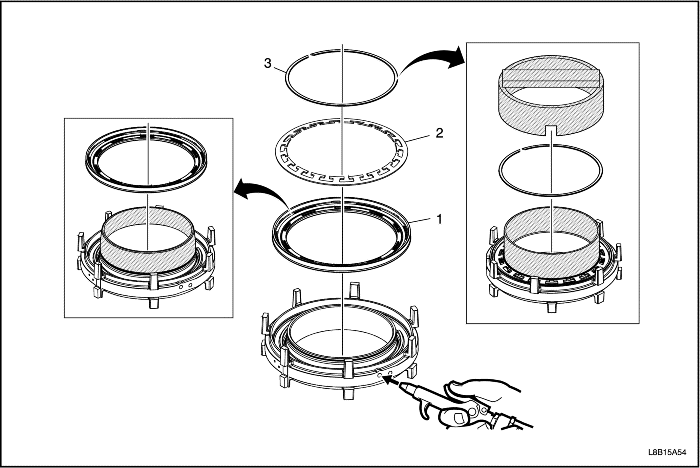 3
2
1
L8B15A54