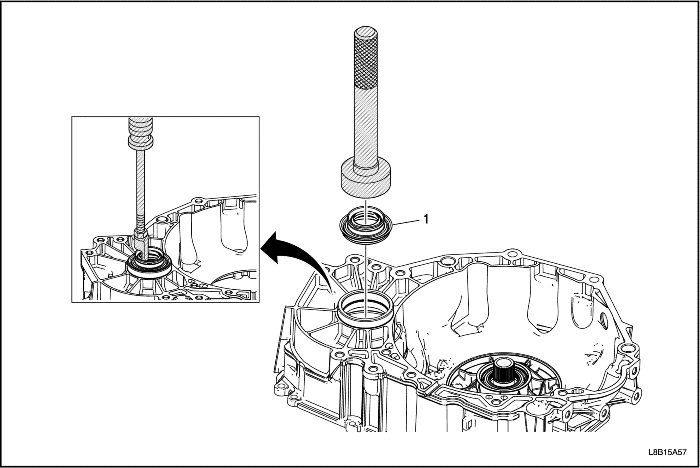 1

L8B15A57