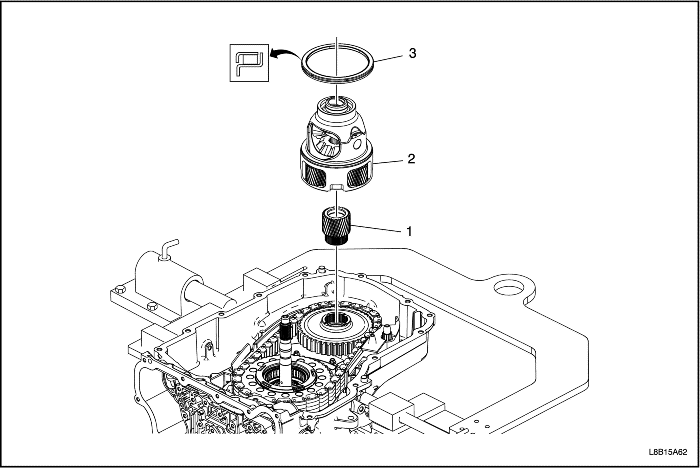 3
2
1
L8B15A62