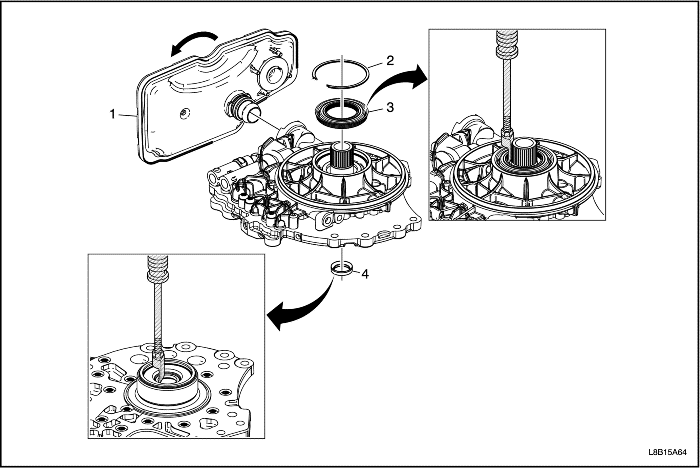 1
2
3
4
L8B15A64