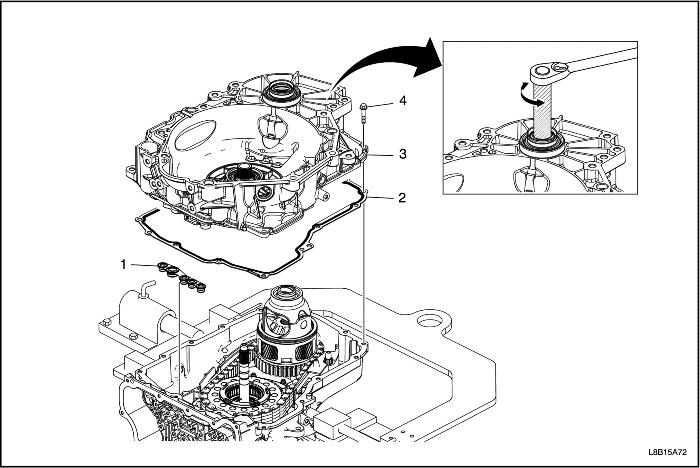 4
3
2
1
L8B15A72