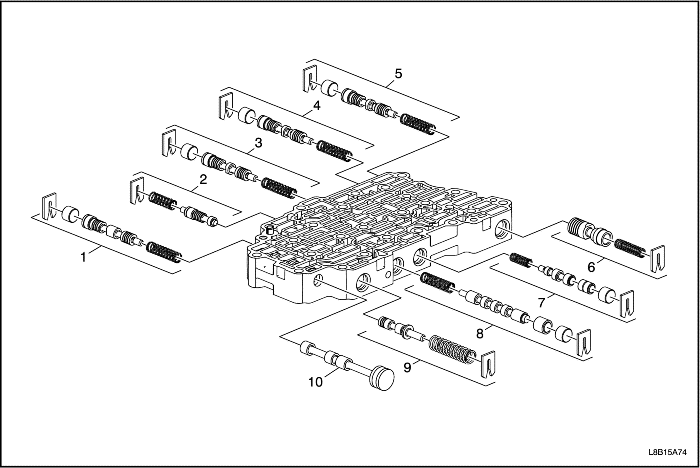 5
4
3
2
1
6
7
8
9
10
L8B15A74