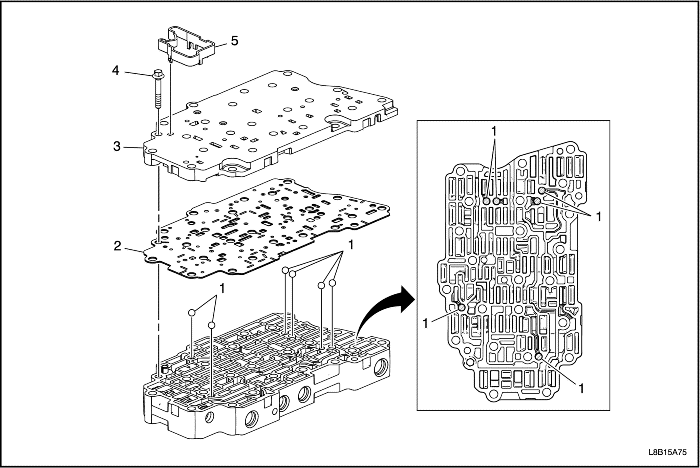 5
4
3
2
1
1
1
1
1
1
L8B15A75