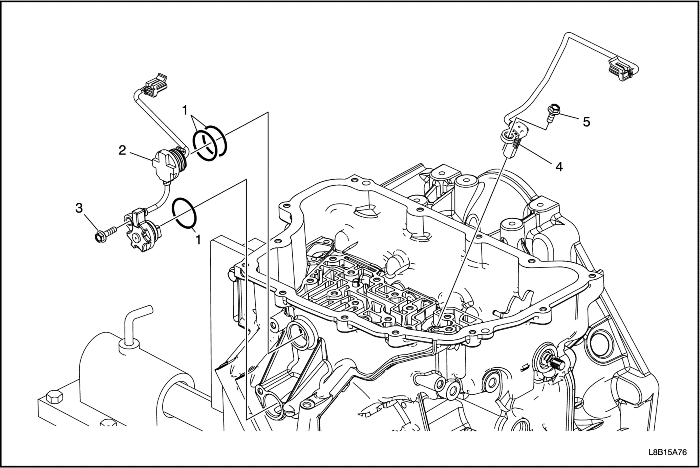 1
2
3
1
5
4
L8B15A76