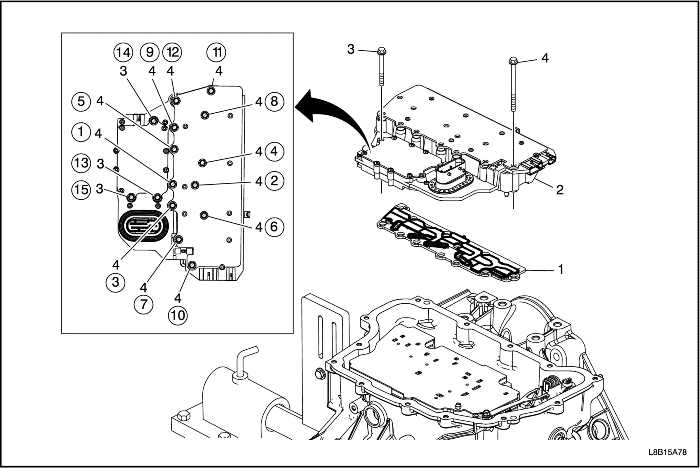 14 9 12 11
3 4 4 4
5 4
4 8
1 4
4 4
13 3
4 2
15 3
4 6
4
3
4
7
4
10
3
4
2
1
L8B15A78