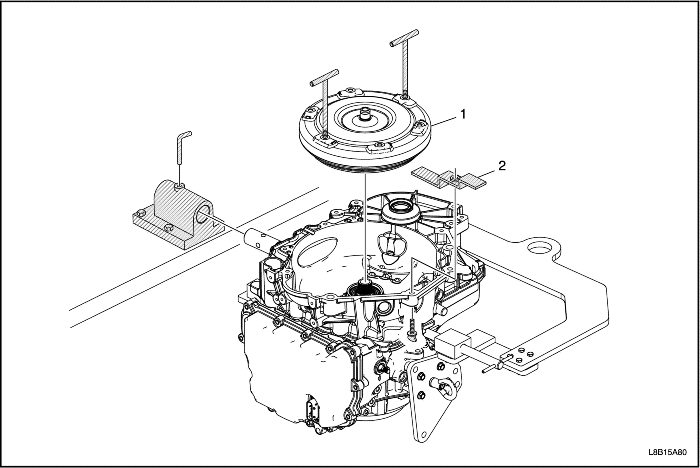 1
2
L8B15A80