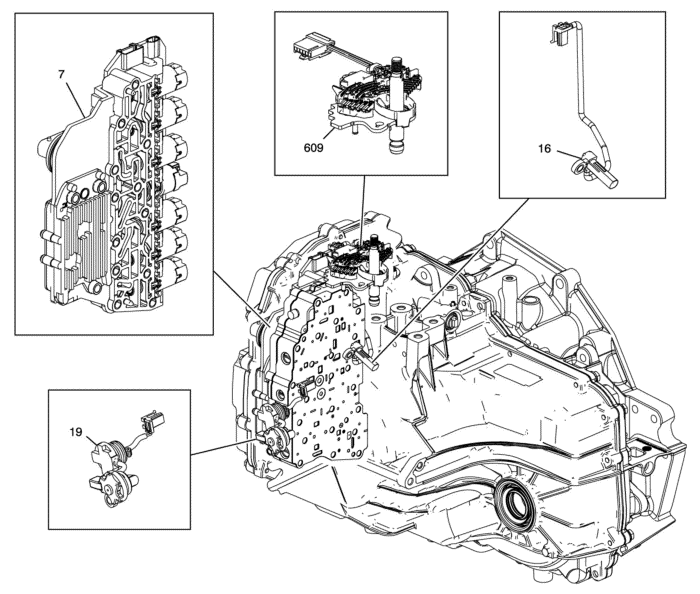 7

609

16

19