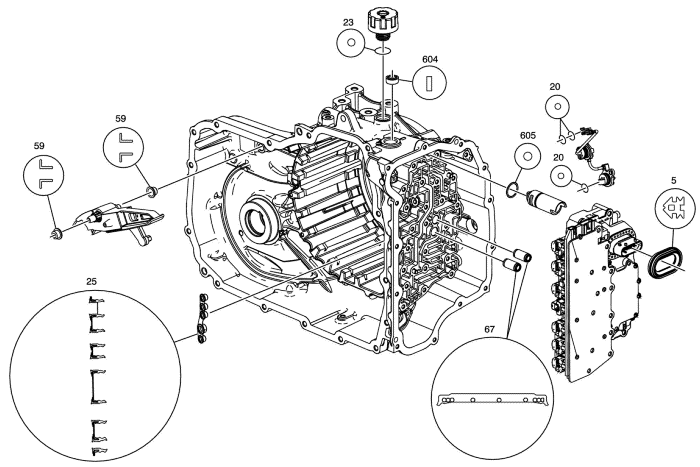 23
604
20
59
59
605
20
5
25
67