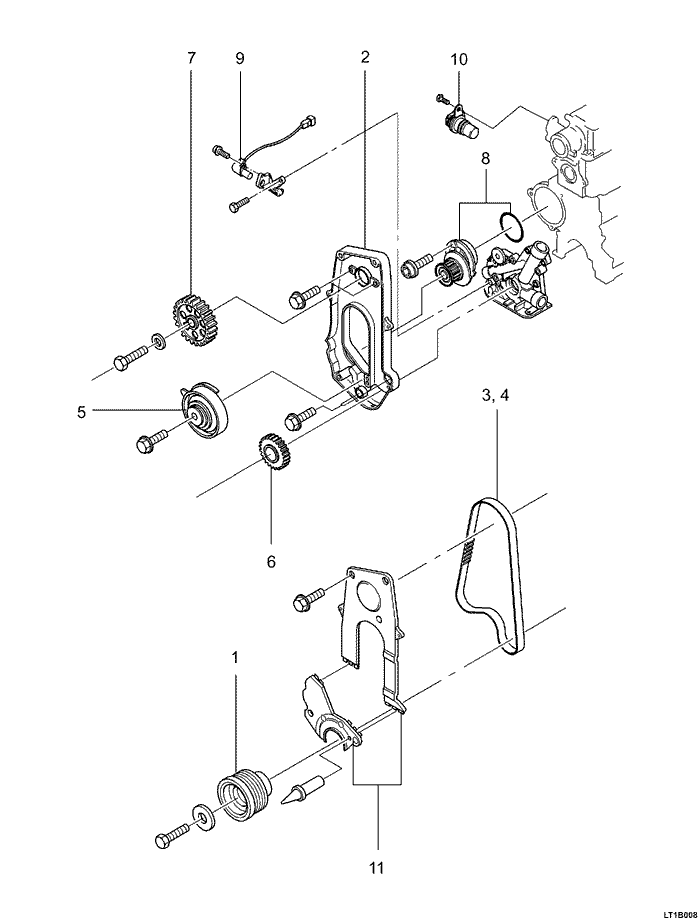 7
9
2
10
8
5
3, 4
6
1
11
LT1B008