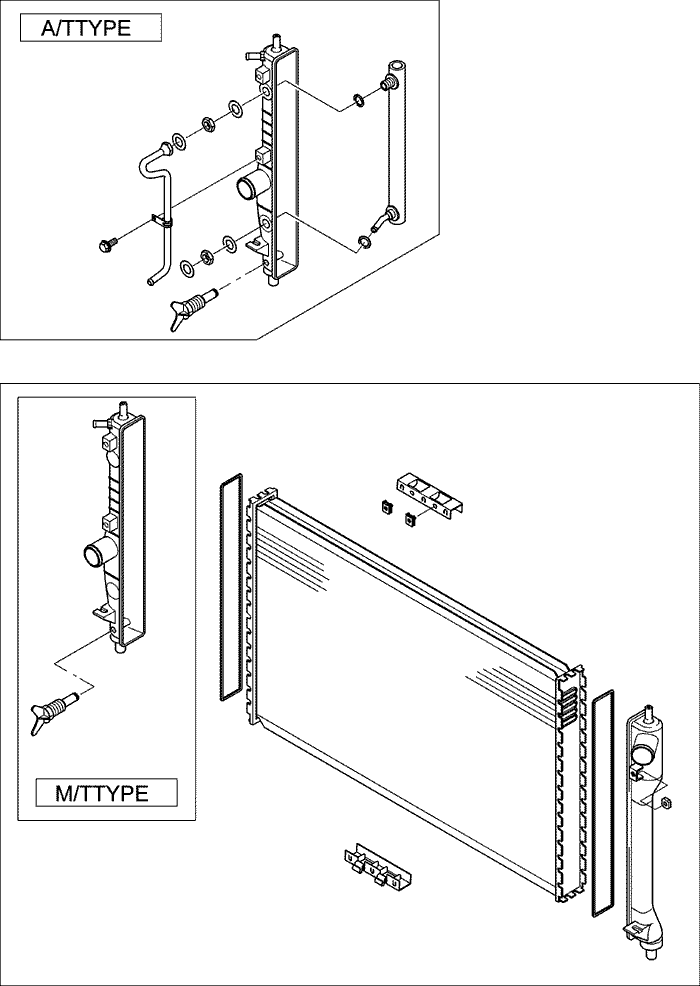 A/TTYPE

M/TTYPE