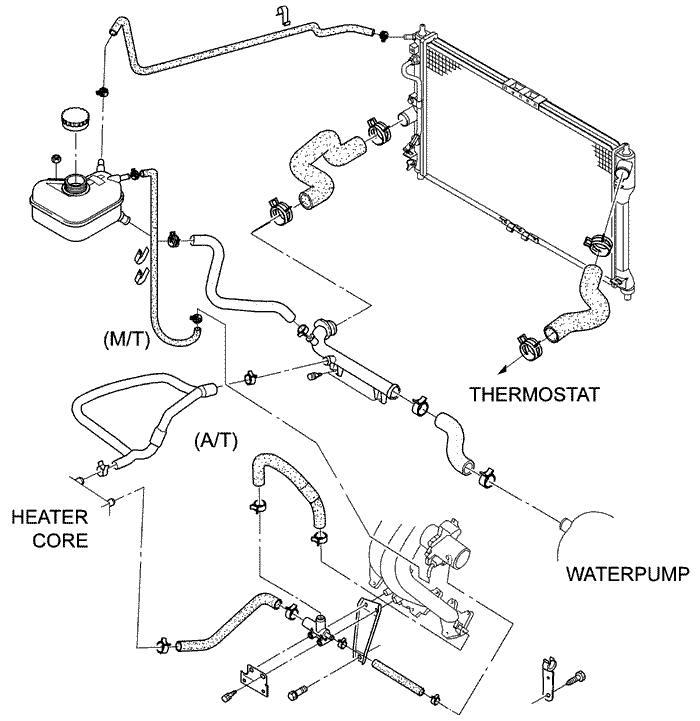 (M/T)

THERMOSTAT

(A/T)

HEATER CORE

WATERPUMP