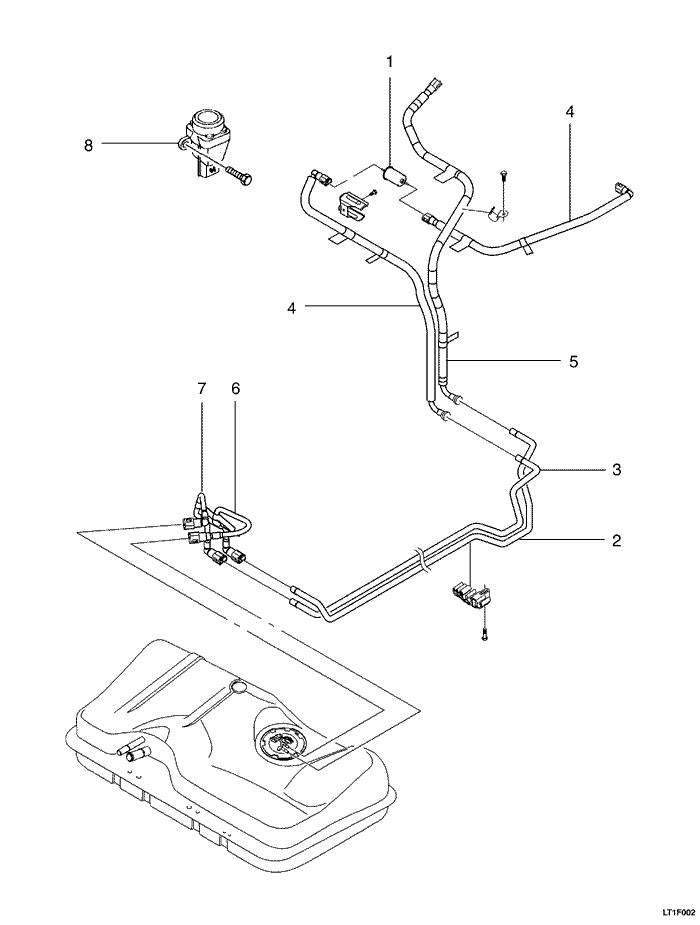 1
4
8
4
5
7
6
3
2
LT1F002