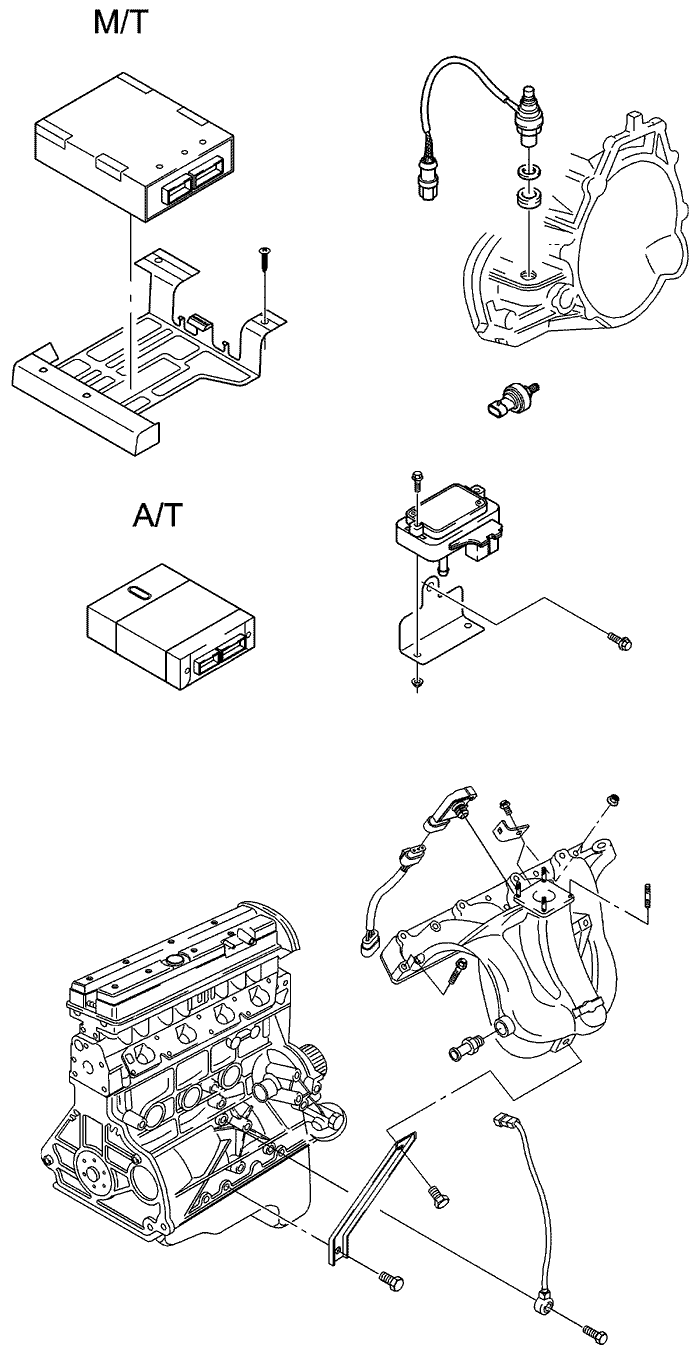 M/T

A/T