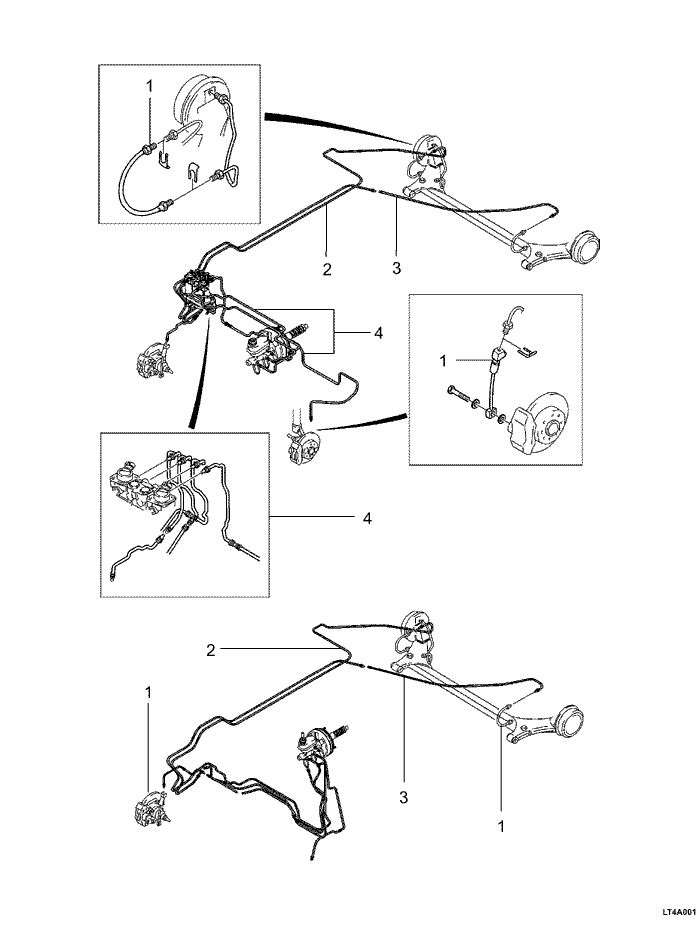 1

2

3

4

1

4

2

1

3

1

LT4A001