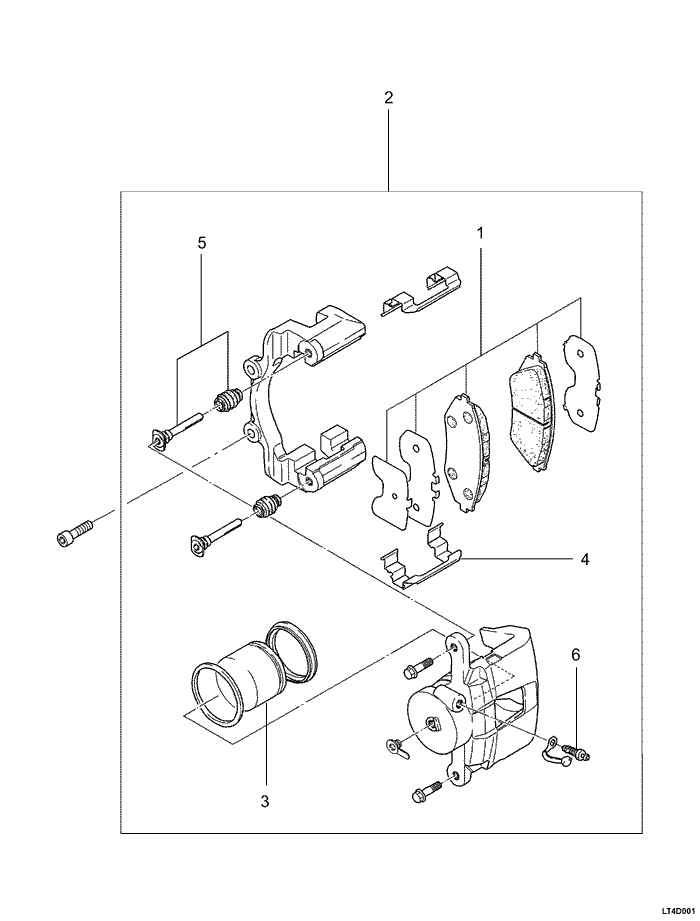 2

5

1

4

6

3

LT4D001