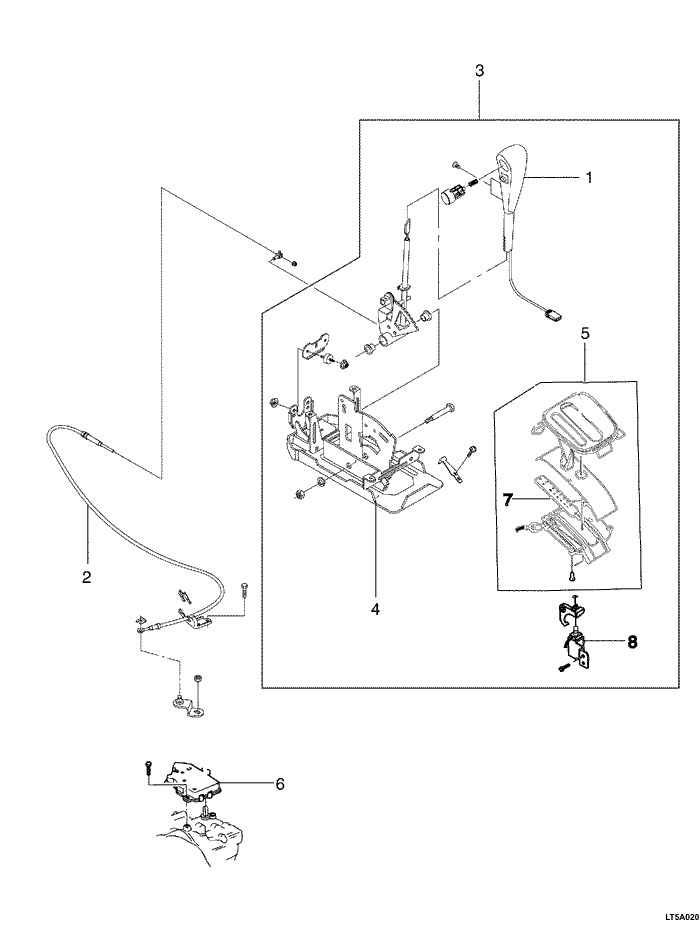 3
1
5
7
2
4
8
6
LT5A020