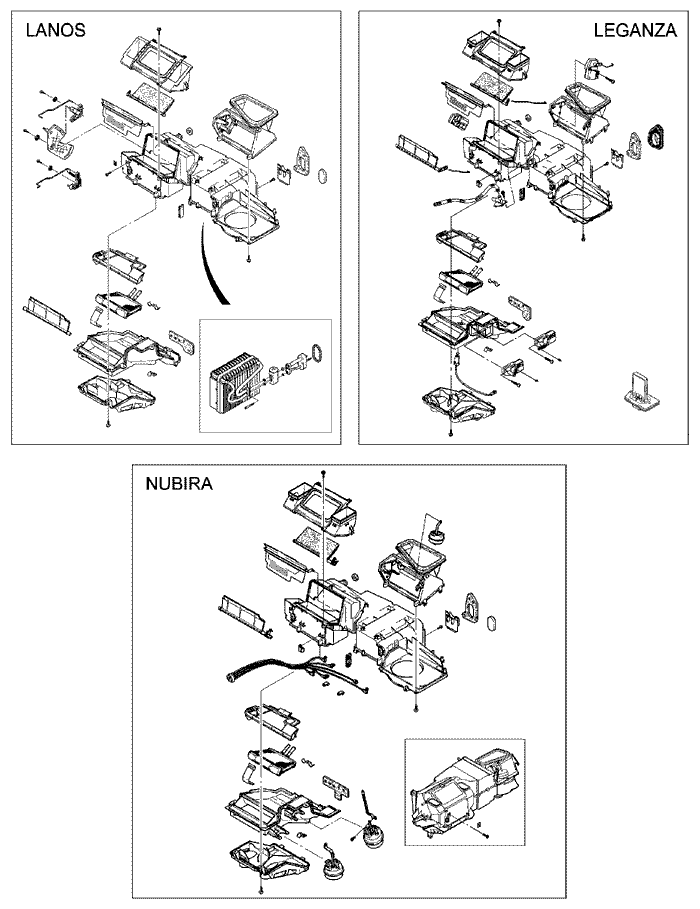 LANOS

LEGANZA

NUBIRA