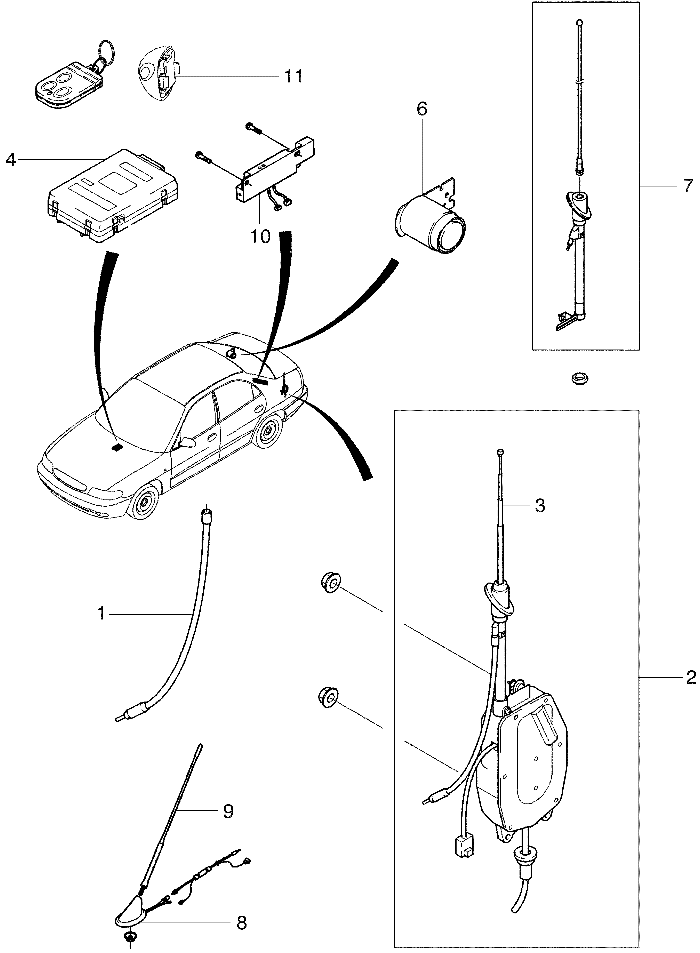 11
4
10
6
7
3
1
2
9
8