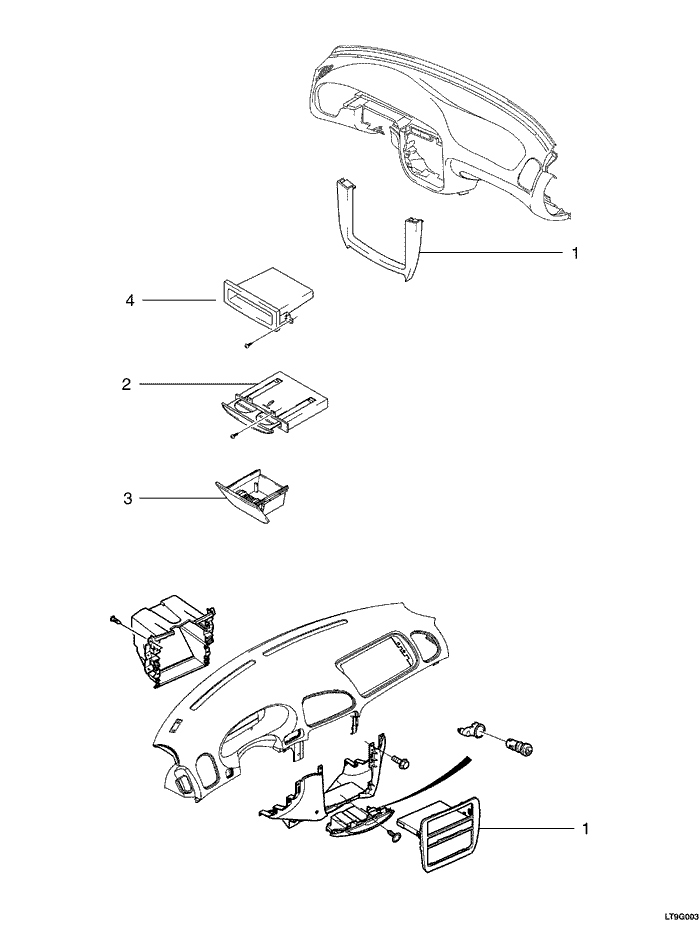 1
4
2
3
1
LT9G003