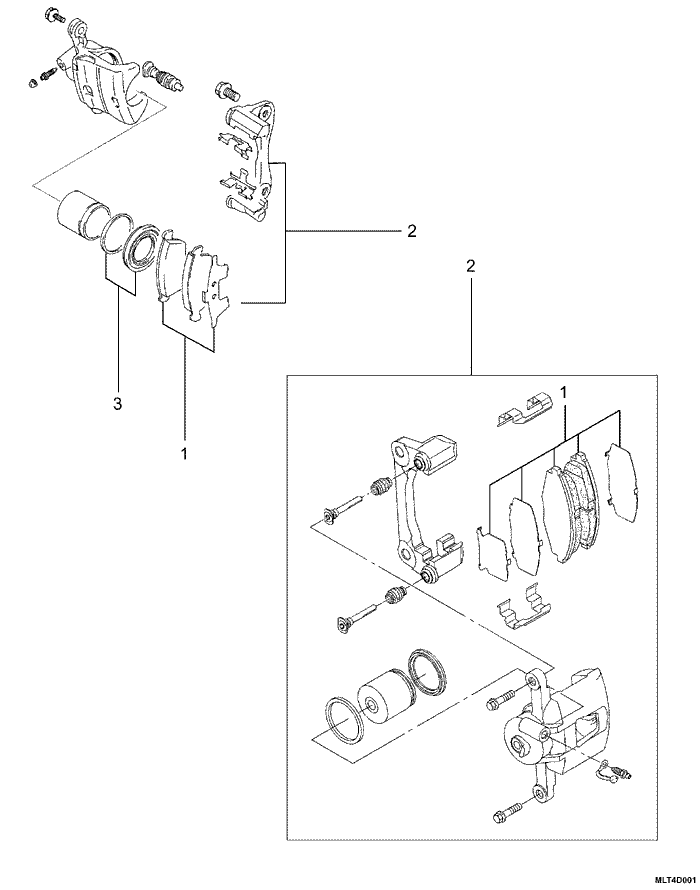 2

2

3

1

1

MLT4D001