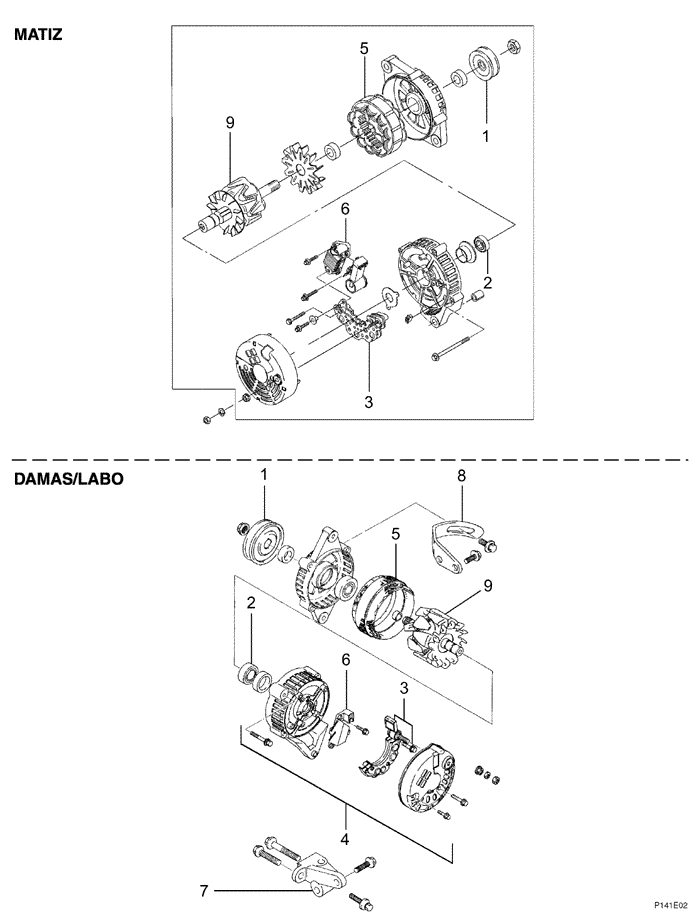 MATIZ

5

1

9

6

2

3

DAMAS/LABO

1

8

5

9

2

6

3

4

7

P141E02