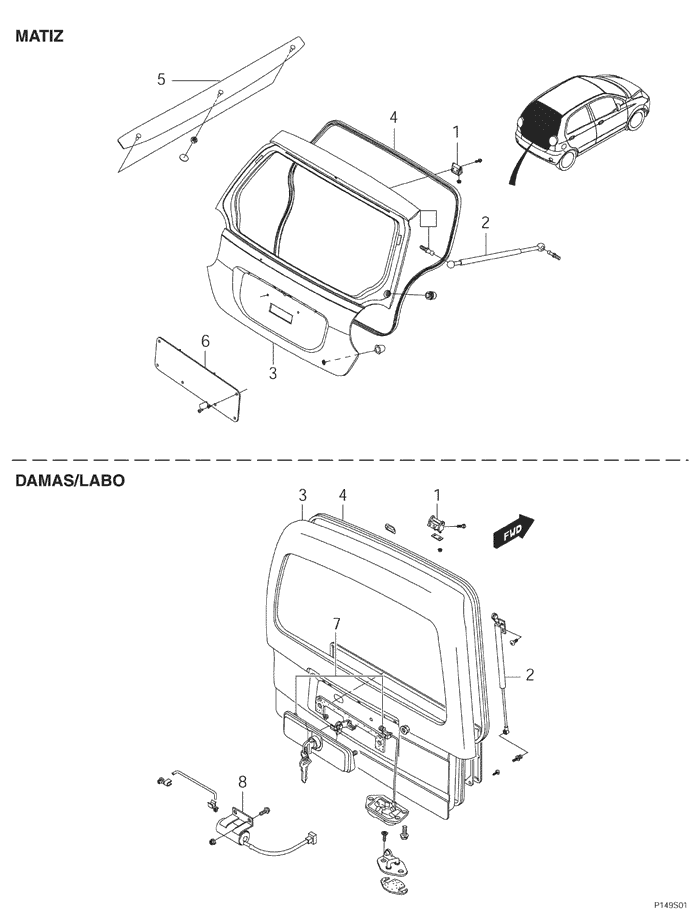 MATIZ

5

4

1

2

6

3

DAMAS/LABO

3

4

1

FWD

7

2

8

P149S01