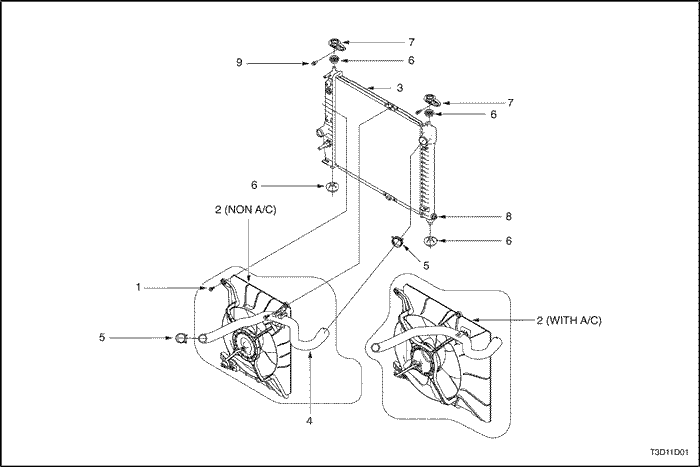 7
9
6
3
7
6
6
2 (NON A/C)
8
6
5
1
2 (WITH A/C)
5
4
T3D11D01